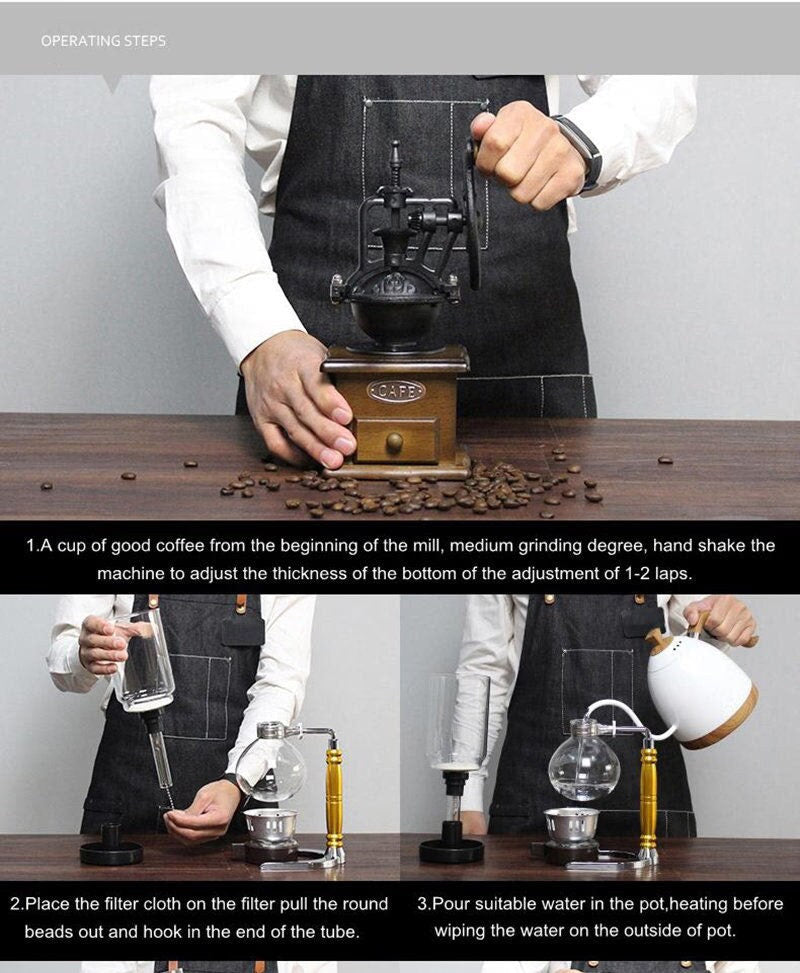 OPERATING STEPS

CAFE

1.A cup of good coffee from the beginning of the mill, medium grinding degree, hand shake the machine to adjust the thickness of the bottom of the adjustment of 1-2 laps.

2.Place the filter cloth on the filter pull the round beads out and hook in the end of the tube.

3.Pour suitable water in the pot,heating before wiping the water on the outside of pot.