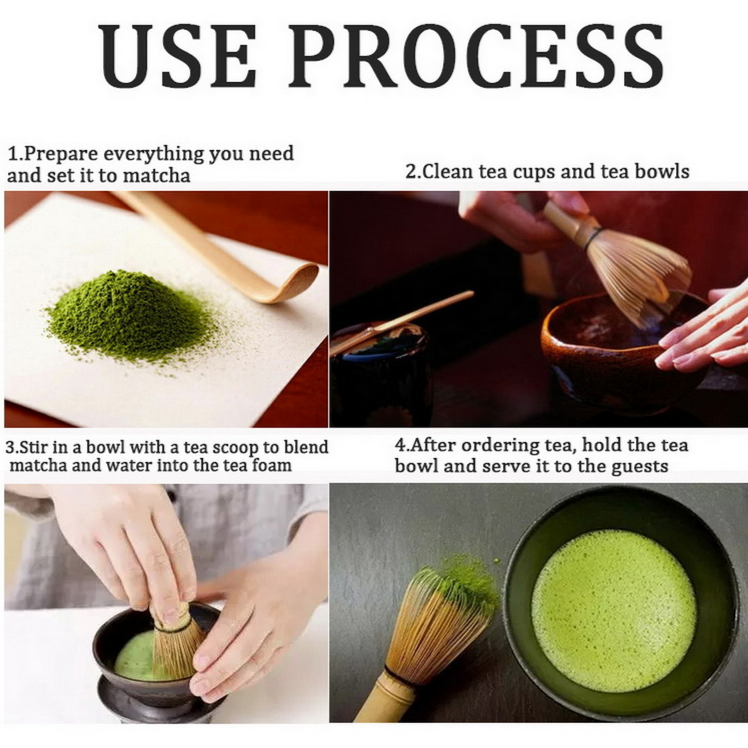 USE PROCESS

1.Prepare everything you need and set it to matcha

2.Clean tea cups and tea bowls

3.Stir in a bowl with a tea scoop to blend matcha and water into the tea foam

4.After ordering tea, hold the tea bowl and serve it to the guests