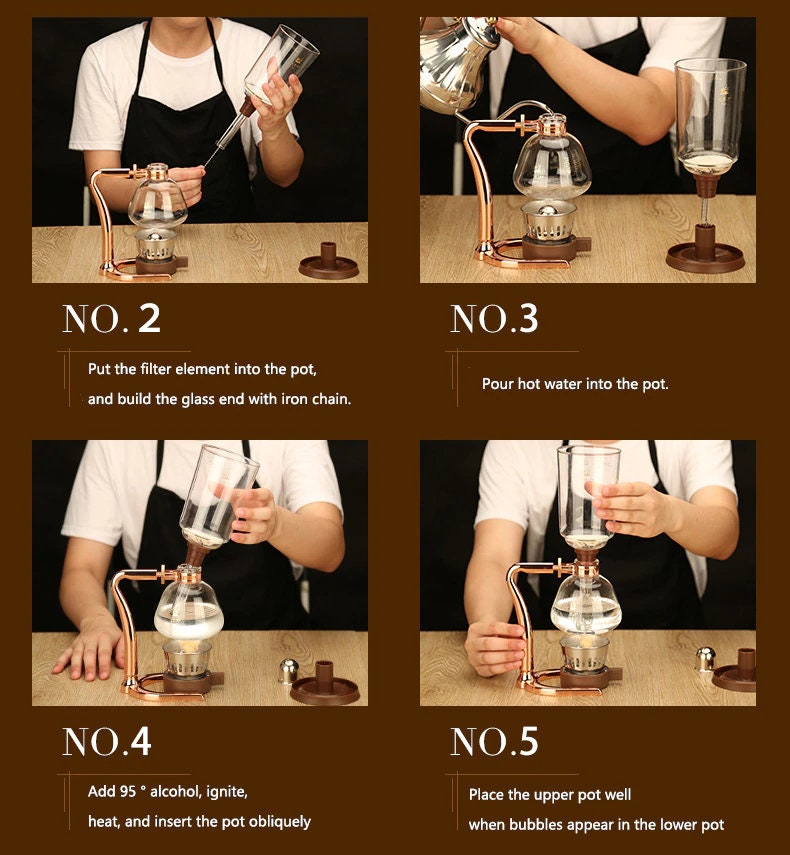 NO. 2

Put the filter element into the pot, and build the glass end with iron chain.

NO.3

Pour hot water into the pot.

NO.4

Add 95 ° alcohol, ignite, heat, and insert the pot obliquely

NO.5

Place the upper pot well when bubbles appear in the lower pot