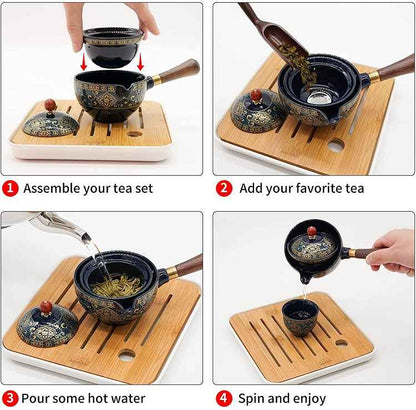 1 Assemble your tea set

2 Add your favorite tea

3 Pour some hot water

4 Spin and enjoy